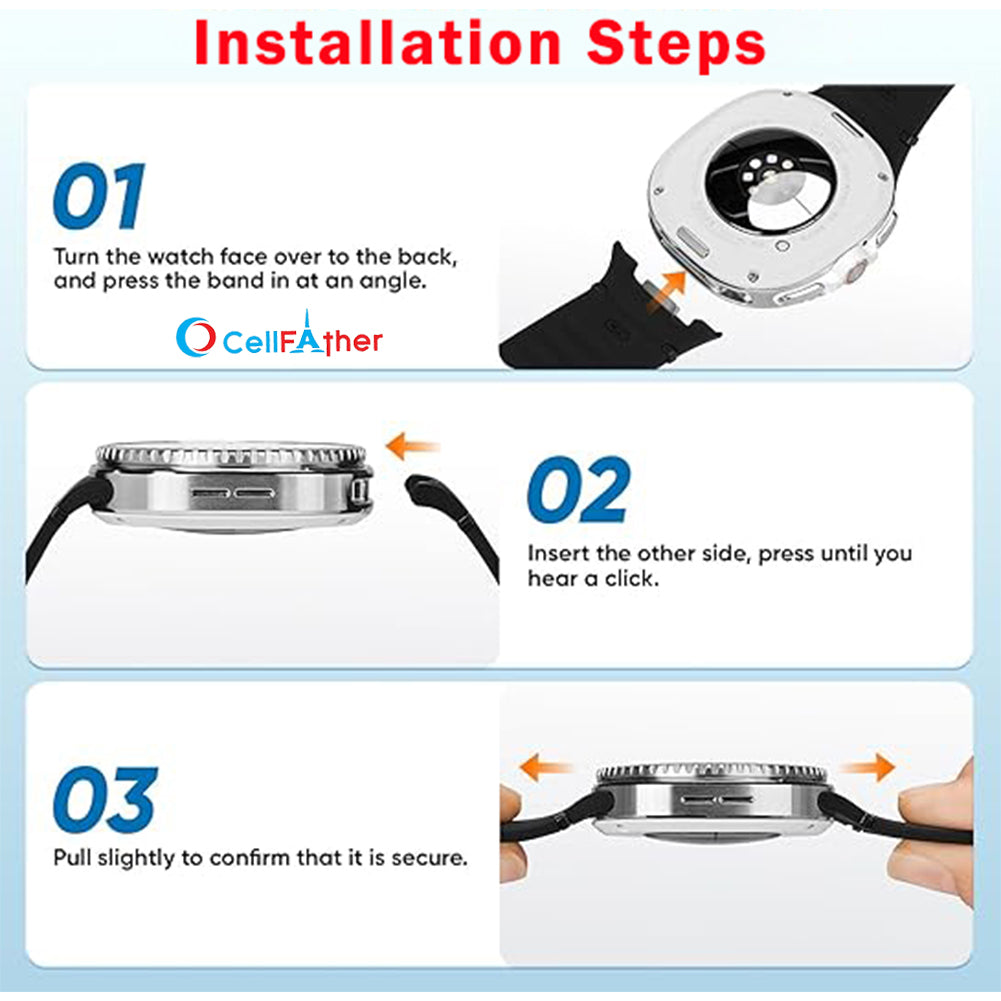 Installation Steps

01

Turn the watch face over to the back, and press the band in at an angle.

CellFAther

02

Insert the other side, press until you hear a click.

03

Pull slightly to confirm that it is secure.