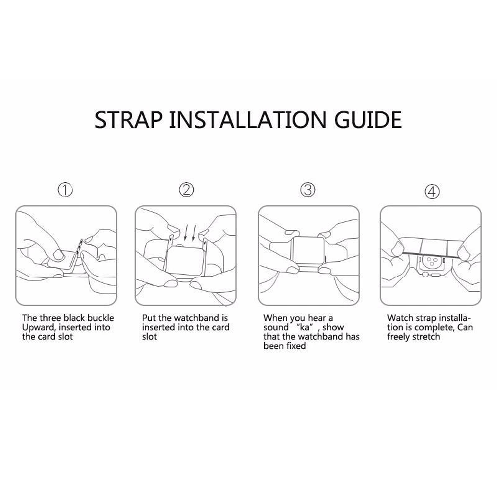 STRAP INSTALLATION GUIDE

①

The three black buckle Upward, inserted into the card slot

②

Put the watchband is inserted into the card slot

③

When you hear a sound "ka", show that the watchband has been fixed

④

Watch strap installation is complete, Can freely stretch